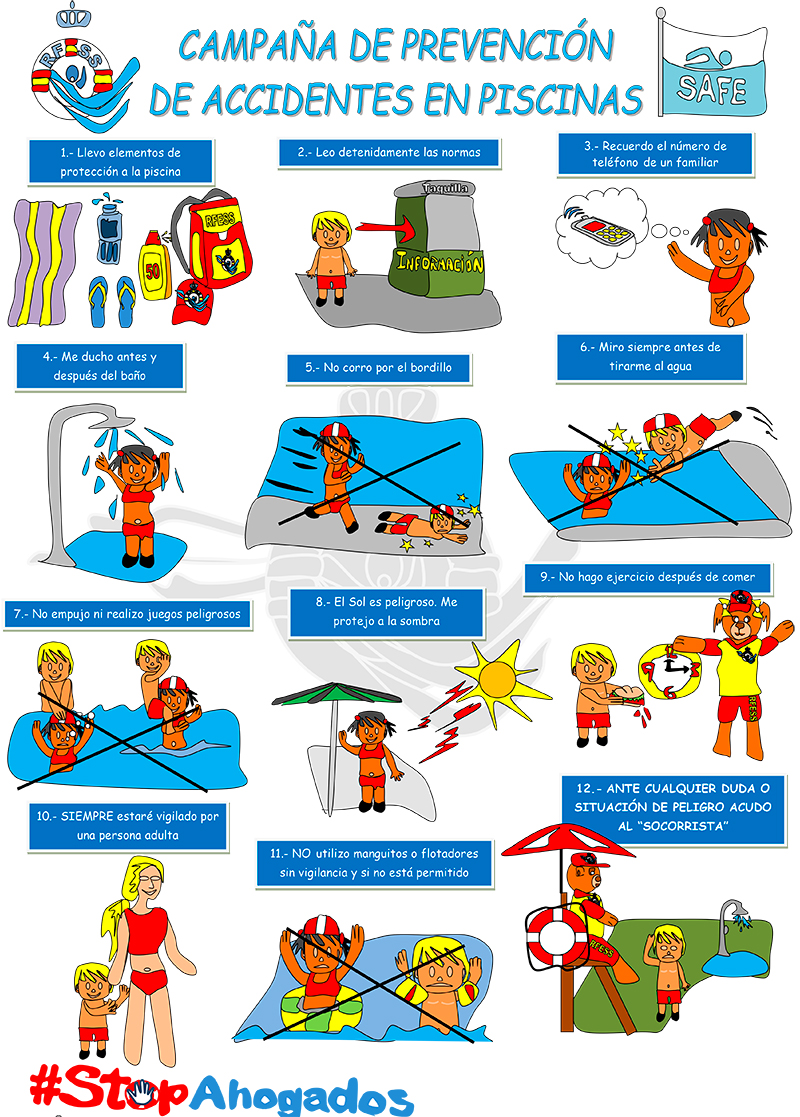 RFESS

CAMPAÑA DE PREVENCIÓN DE ACCIDENTES EN PISCINAS

SAFE

1.- Llevo elementos de protección a la piscina

RFESS

50

2.- Leo detenidamente las normas

Taquilla

INFORMACIÓN

3.- Recuerdo el número de teléfono de un familiar

4.- Me ducho antes y después del baño

5.- No corro por el bordillo

6.- Miro siempre antes de tirarme al agua

7.- No empujo ni realizo juegos peligrosos

8.- El Sol es peligroso. Me protejo a la sombra

9.- No hago ejercicio después de comer

RFESS

10.- SIEMPRE estaré vigilado por una persona adulta

11.- NO utilizo manguitos o flotadores sin vigilancia y si no está permitido

12.- ANTE CUALQUIER DUDA O SITUACIÓN DE PELIGRO ACUDO AL "SOCORRISTA"

RFESS

#StopAhogados