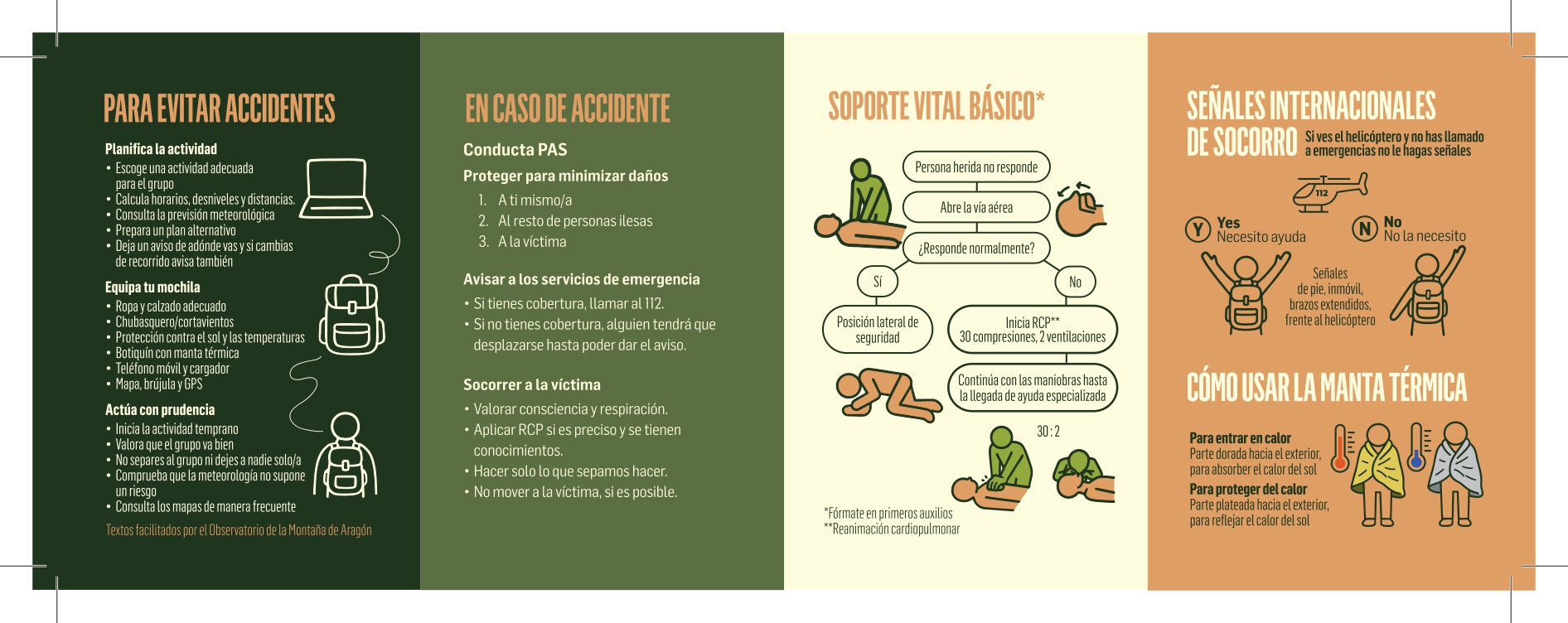 PARA EVITAR ACCIDENTES

Planifica la actividad
• Escoge una actividad adecuada para el grupo
• Calcula horarios, desniveles y distancias.
• Consulta la previsión meteorológica
• Prepara un plan alternativo
• Deja un aviso de adónde vas y si cambias de recorrido avisa también

Equipa tu mochila
• Ropa y calzado adecuado
• Chubasquero/cortavientos
• Protección contra el sol y las temperaturas
• Botiquín con manta térmica
• Teléfono móvil y cargador
• Mapa, brújula y GPS

Actúa con prudencia
• Inicia la actividad temprano
• Valora que el grupo va bien
• No separes al grupo ni dejes a nadie solo/a
• Comprueba que la meteorología no supone un riesgo
• Consulta los mapas de manera frecuente

Textos facilitados por el Observatorio de la Montaña de Aragón

EN CASO DE ACCIDENTE

Conducta PAS

Proteger para minimizar daños
1. A ti mismo/a
2. Al resto de personas ilesas
3. A la víctima

Avisar a los servicios de emergencia
• Si tienes cobertura, llamar al 112.
• Si no tienes cobertura, alguien tendrá que desplazarse hasta poder dar el aviso.

Socorrer a la víctima
• Valorar consciencia y respiración.
• Aplicar RCP si es preciso y se tienen conocimientos.
• Hacer solo lo que sepamos hacer.
• No mover a la víctima, si es posible.

SOPORTE VITAL BÁSICO*

Persona herida no responde
Abre la vía aérea
¿Responde normalmente?
Sí
No
Posición lateral de seguridad
Inicia RCP** 30 compresiones, 2 ventilaciones
Continúa con las maniobras hasta la llegada de ayuda especializada
30 : 2

*Fórmate en primeros auxilios
**Reanimación cardiopulmonar

SEÑALES INTERNACIONALES DE SOCORRO
Si ves el helicóptero y no has llamado a emergencias no le hagas señales

112

Y Yes
Necesito ayuda

N No
No la necesito

Señales de pie, inmóvil, brazos extendidos, frente al helicóptero

CÓMO USAR LA MANTA TÉRMICA

Para entrar en calor
Parte dorada hacia el exterior, para absorber el calor del sol
Para proteger del calor
Parte plateada hacia el exterior, para reflejar el calor del sol